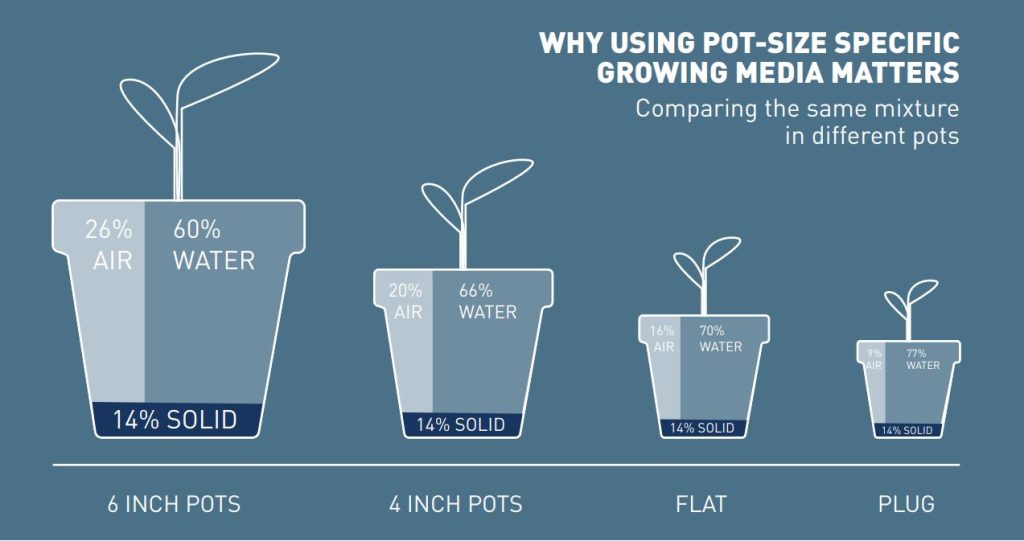 WHY USING POT-SIZE SPECIFIC GROWING MEDIA MATTERS

Comparing the same mixture in different pots

26% AIR
60% WATER
14% SOLID

20% AIR
66% WATER
14% SOLID

16% AIR
70% WATER
14% SOLID

9% AIR
77% WATER
14% SOLID

6 INCH POTS

4 INCH POTS

FLAT

PLUG